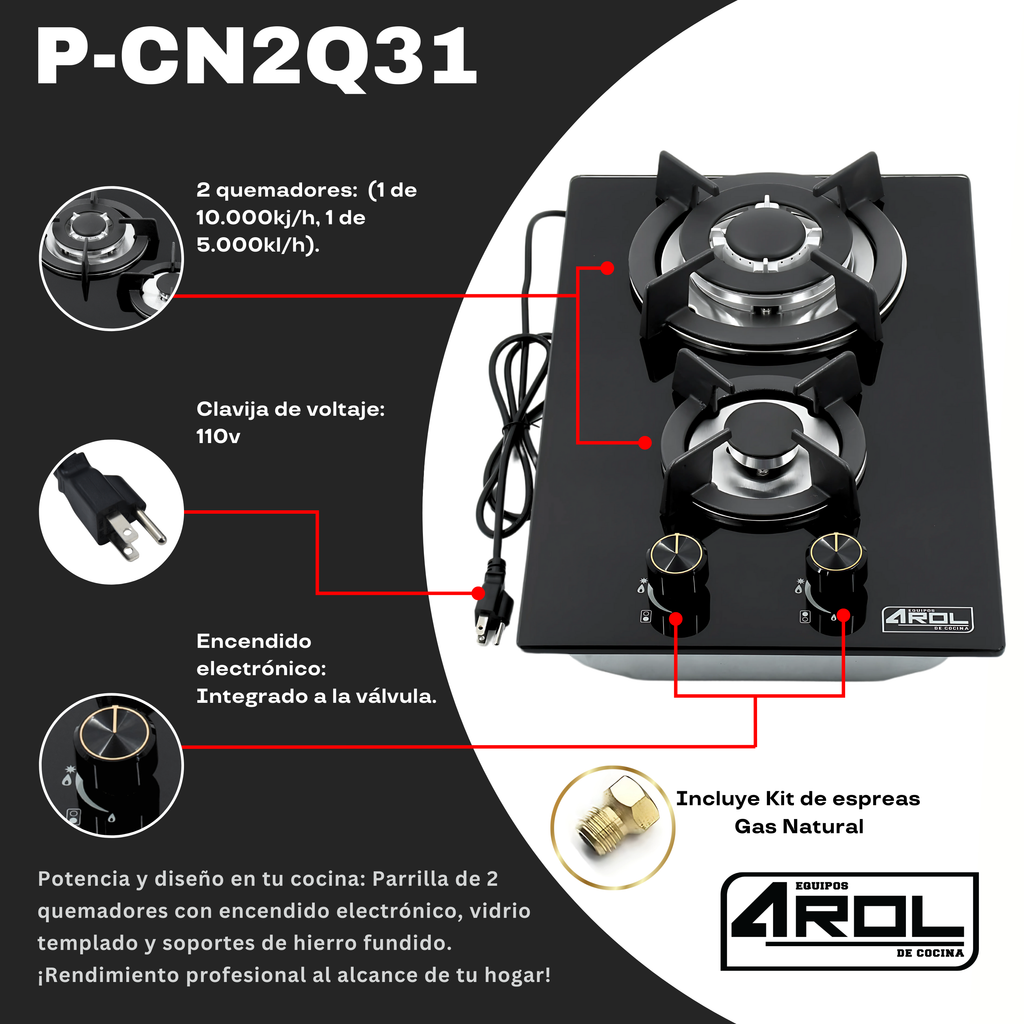 P-CN2Q31

2 quemadores: (1 de 10.000kj/h, 1 de 5.000kl/h).

Clavija de voltaje: 110v

Encendido electrónico: Integrado a la válvula.

EQUIPOS AROL DE COCINA

Incluye Kit de espreas Gas Natural

Potencia y diseño en tu cocina: Parrilla de 2 quemadores con encendido electrónico, vidrio templado y soportes de hierro fundido. ¡Rendimiento profesional al alcance de tu hogar!

EQUIPOS AROL DE COCINA